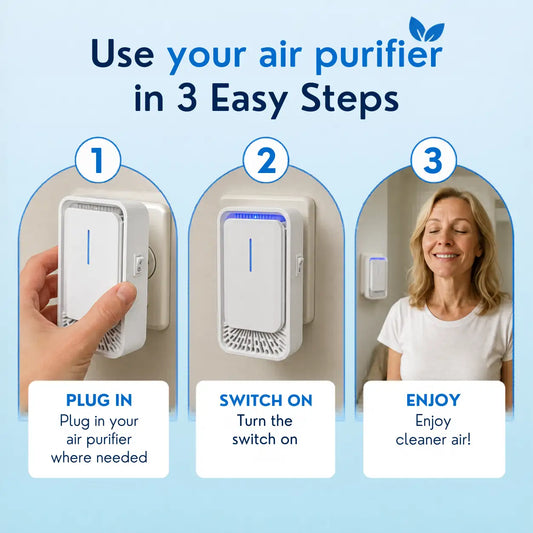 Use your air purifier in 3 Easy Steps

1

PLUG IN
Plug in your air purifier where needed

2

SWITCH ON
Turn the switch on

3

ENJOY
Enjoy cleaner air!