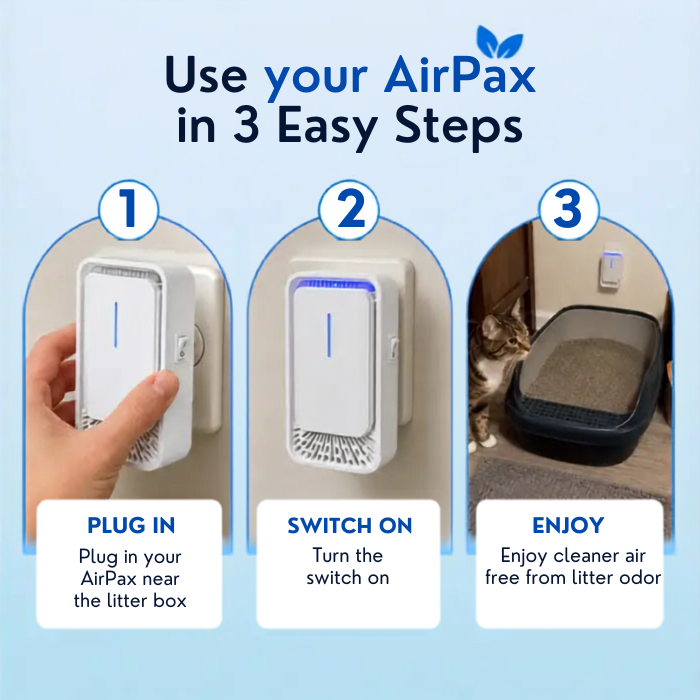 Use your AirPax in 3 Easy Steps

1

PLUG IN
Plug in your AirPax near the litter box

2

SWITCH ON
Turn the switch on

3

ENJOY
Enjoy cleaner air free from litter odor